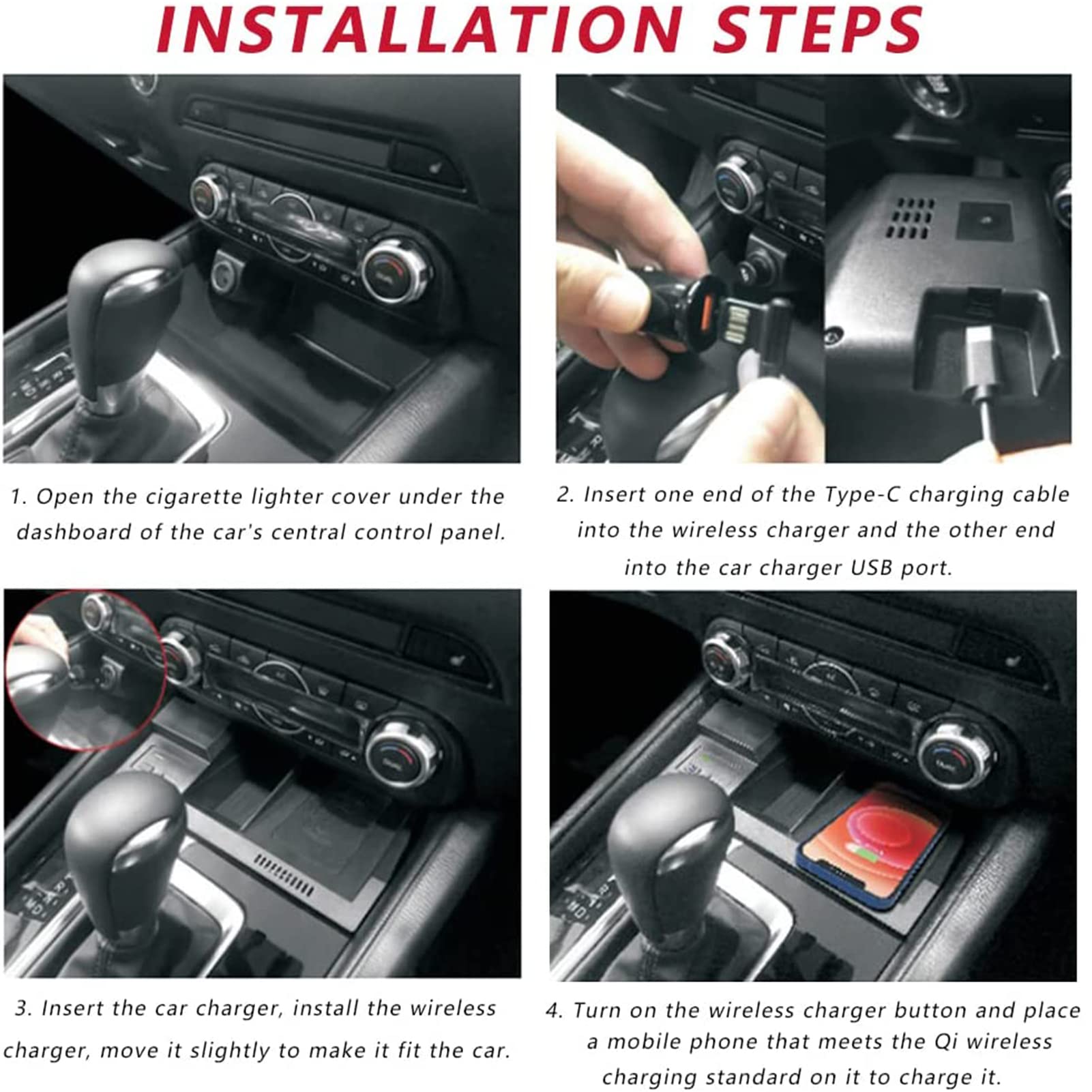 INSTALLATION STEPS

1. Open the cigarette lighter cover under the dashboard of the car's central control panel.

2. Insert one end of the Type-C charging cable into the wireless charger and the other end into the car charger USB port.

3. Insert the car charger, install the wireless charger, move it slightly to make it fit the car.

4. Turn on the wireless charger button and place a mobile phone that meets the Qi wireless charging standard on it to charge it.